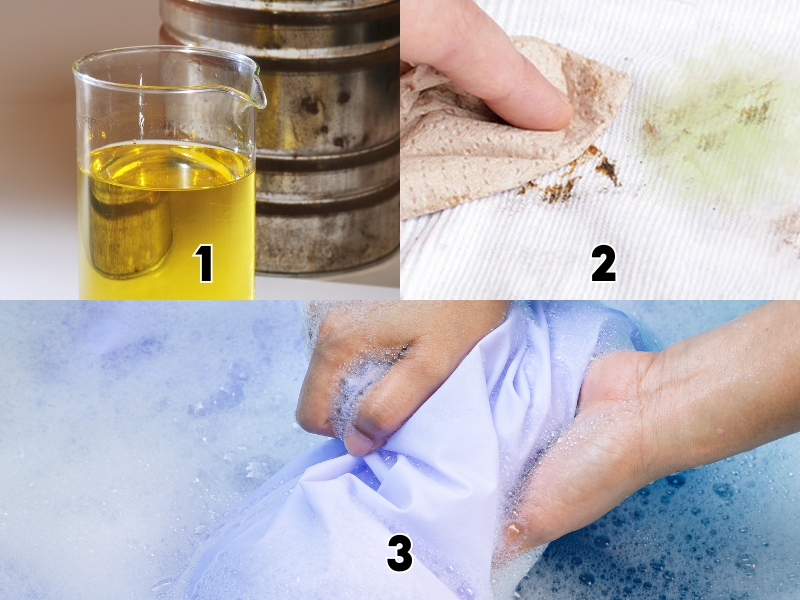 1

2

3