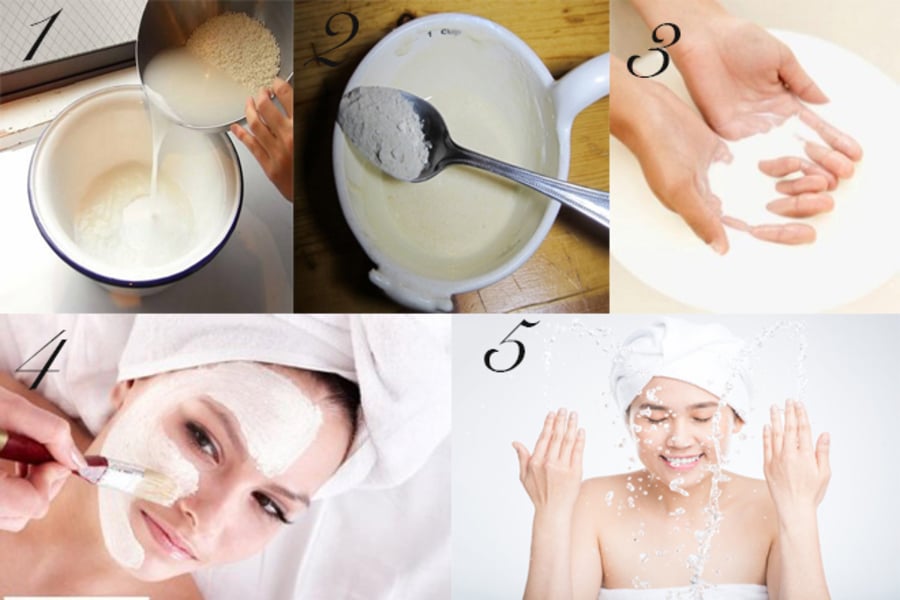 1

2

1 Cup

3

4

5